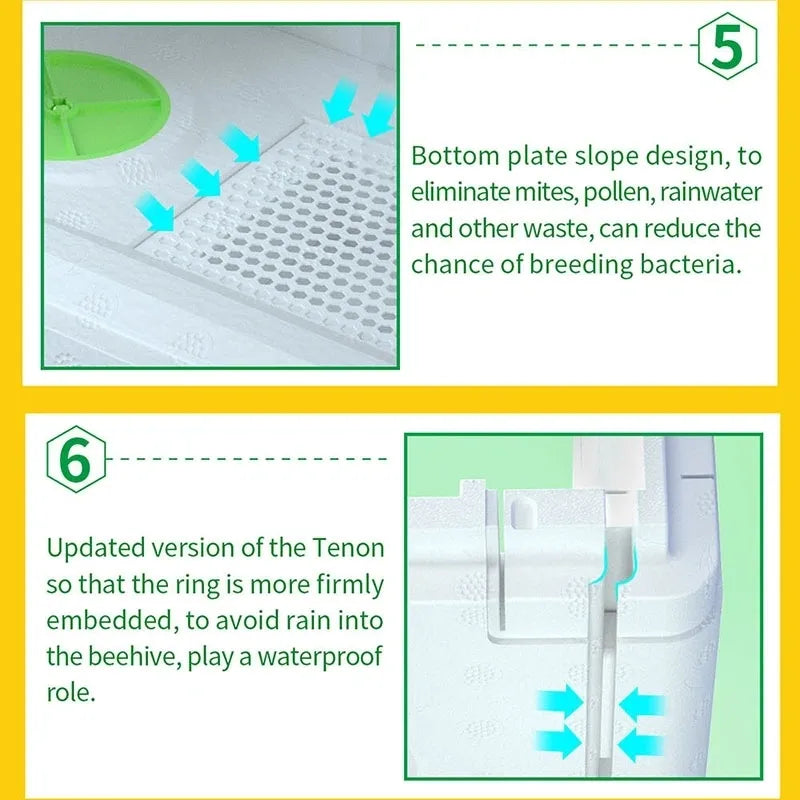 5

Bottom plate slope design, to eliminate mites, pollen, rainwater and other waste, can reduce the chance of breeding bacteria.

6

Updated version of the Tenon so that the ring is more firmly embedded, to avoid rain into the beehive, play a waterproof role.