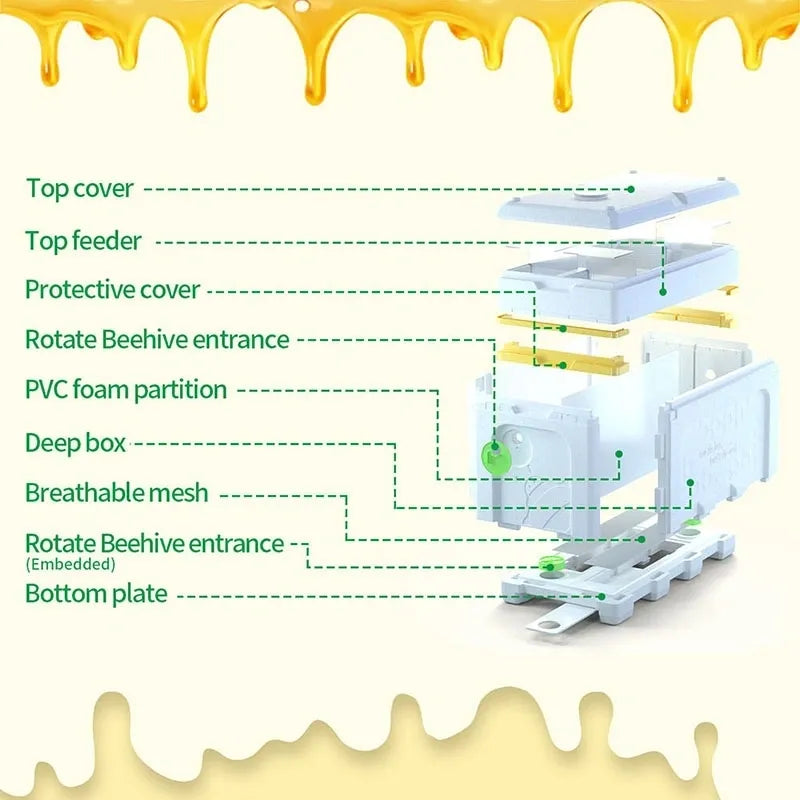 Top cover
Top feeder
Protective cover
Rotate Beehive entrance
PVC foam partition
Deep box
Breathable mesh
Rotate Beehive entrance
(Embedded)
Bottom plate