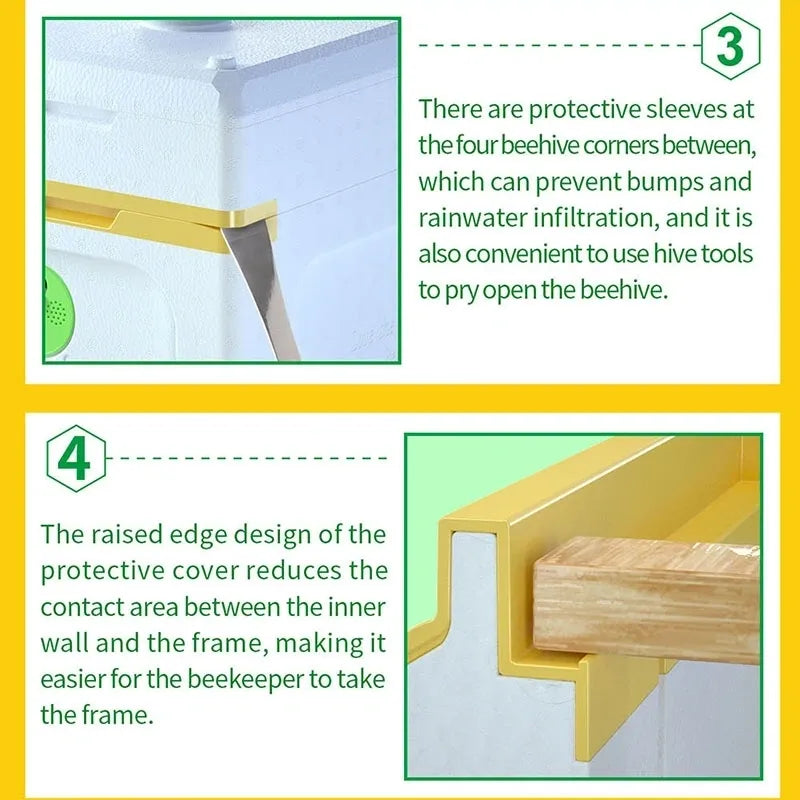 3

There are protective sleeves at the four beehive corners between, which can prevent bumps and rainwater infiltration, and it is also convenient to use hive tools to pry open the beehive.

4

The raised edge design of the protective cover reduces the contact area between the inner wall and the frame, making it easier for the beekeeper to take the frame.