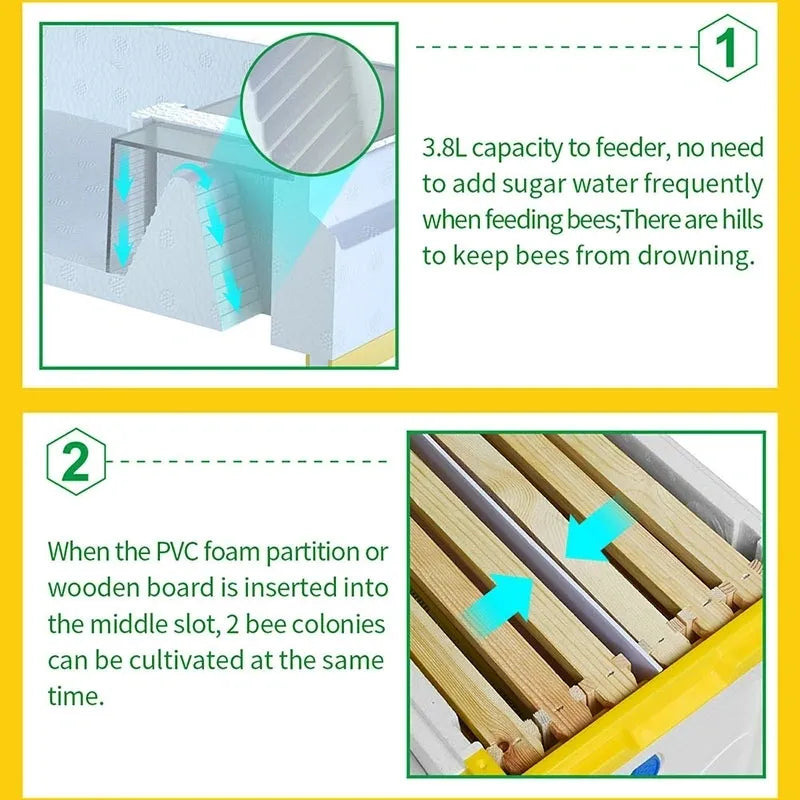 1

3.8L capacity to feeder, no need to add sugar water frequently when feeding bees;There are hills to keep bees from drowning.

2

When the PVC foam partition or wooden board is inserted into the middle slot, 2 bee colonies can be cultivated at the same time.